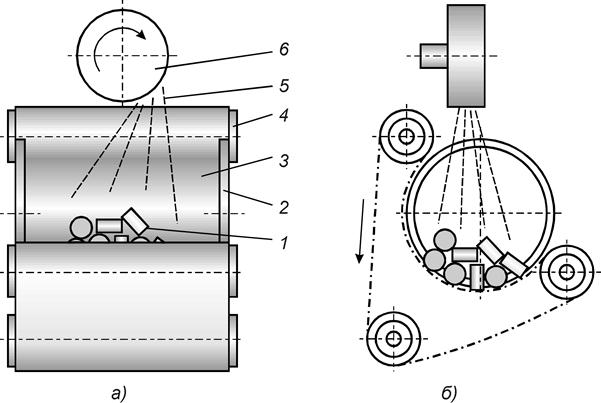 6
5
4
3
2
1
а)
б)