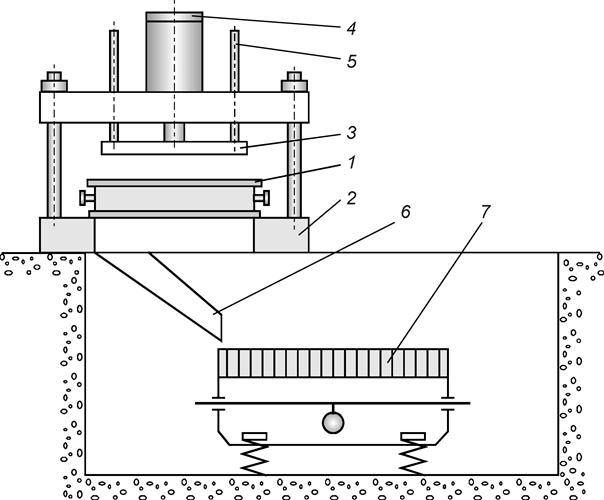 4
5
3
1
2
6
7