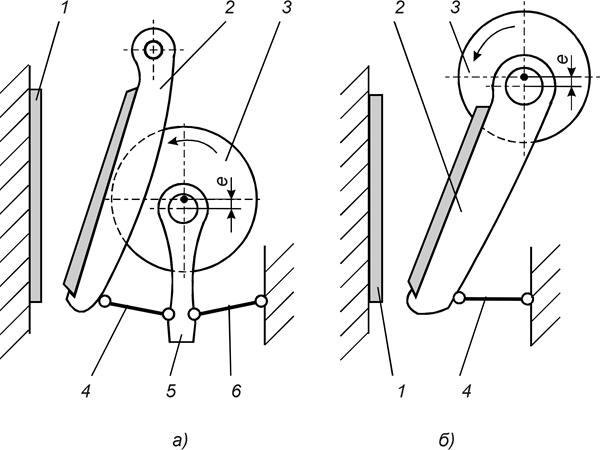 1
2
3
e
4
5
6
а)

2
3
e
1
4
б)