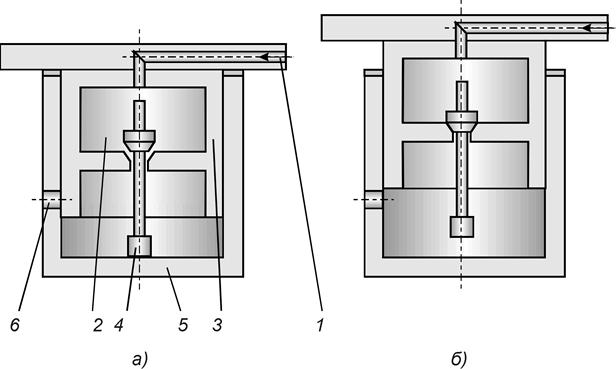 6 2 4 5 3 1

а)

б)