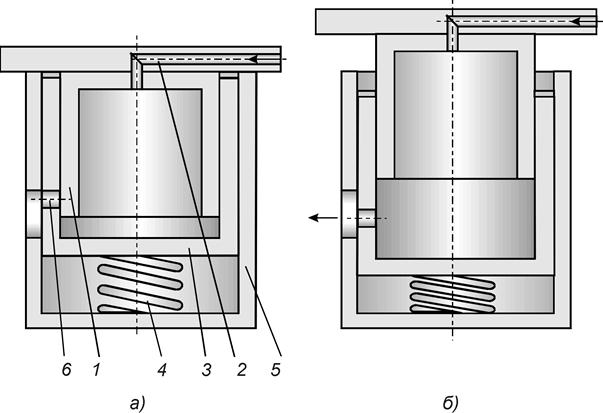 6 1 4 3 2 5

а)

б)