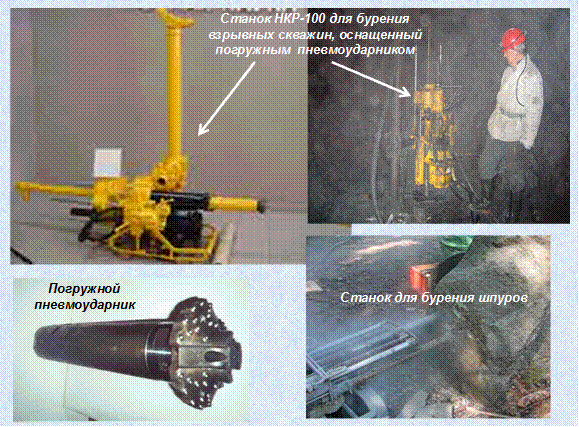 Станок НКР-100 для бурения взрывных скважин, оснащенный погружным пневмоударником

Погружной пневмоударник

Станок для бурения шпуров