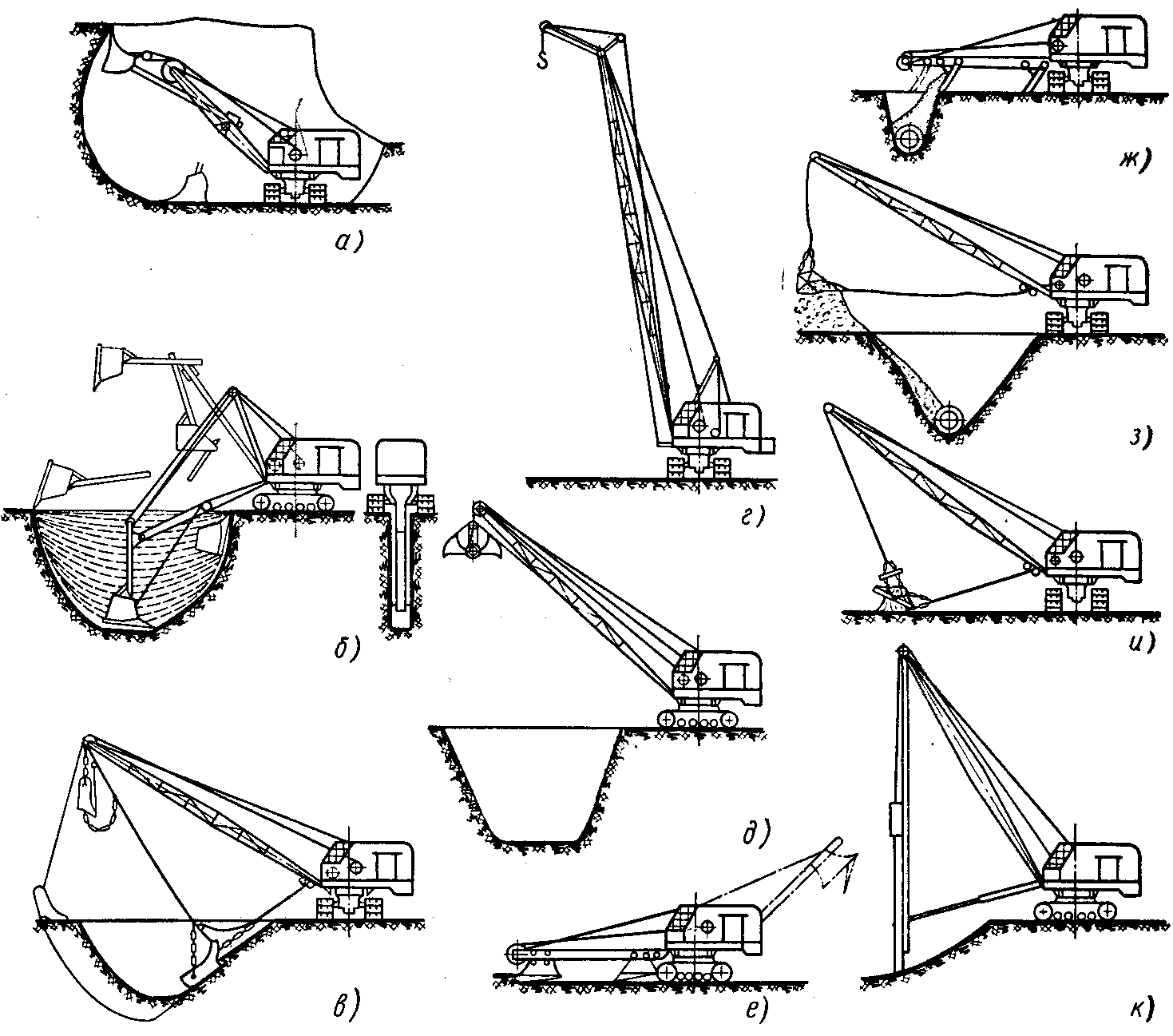 а)

б)

в)

г)

д)

е)

ж)

з)

и)

к)