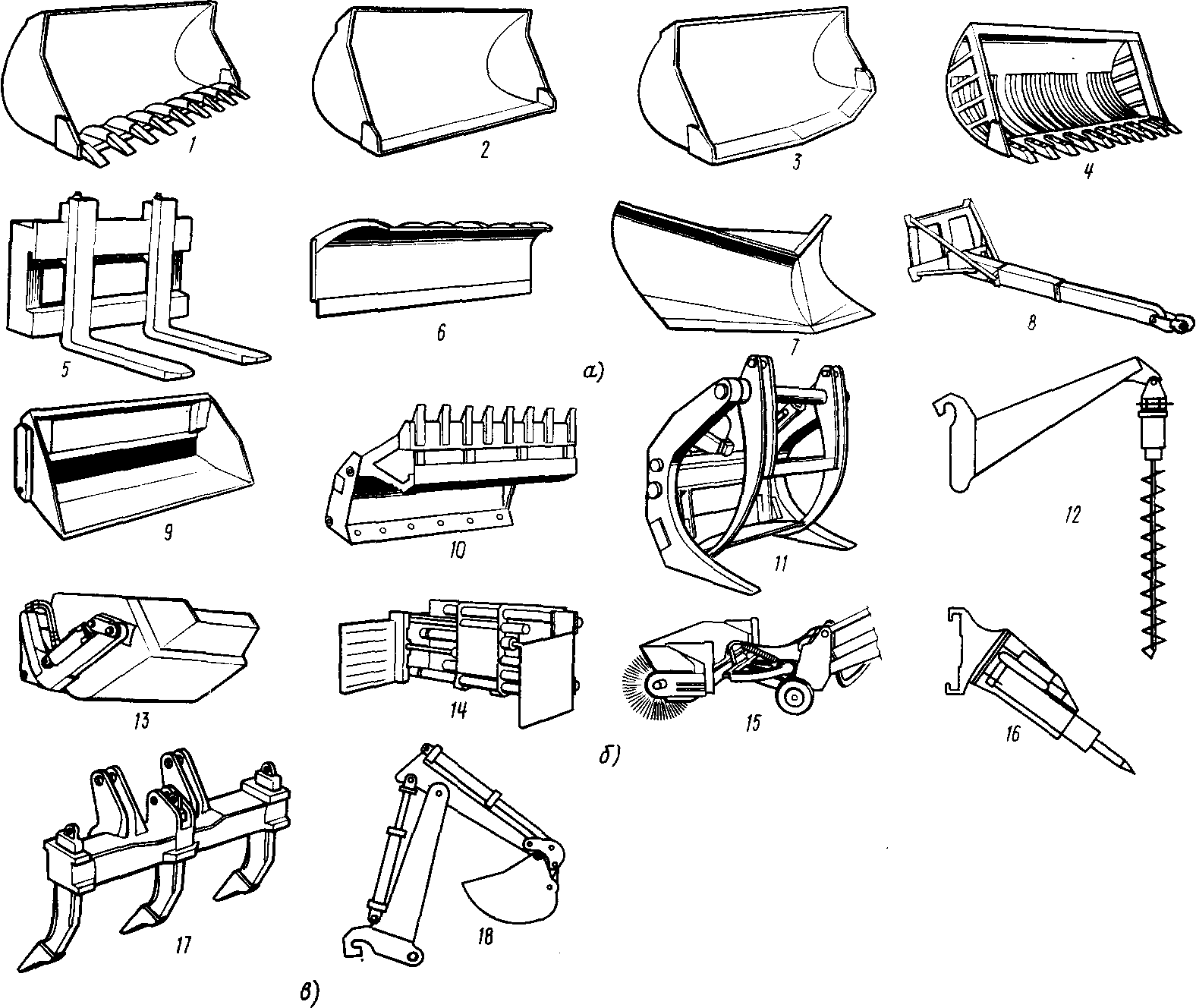 1
2
3
4
5
6
7
8
а)
9
10
11
12
13
14
15
16
б)
17
18
в)