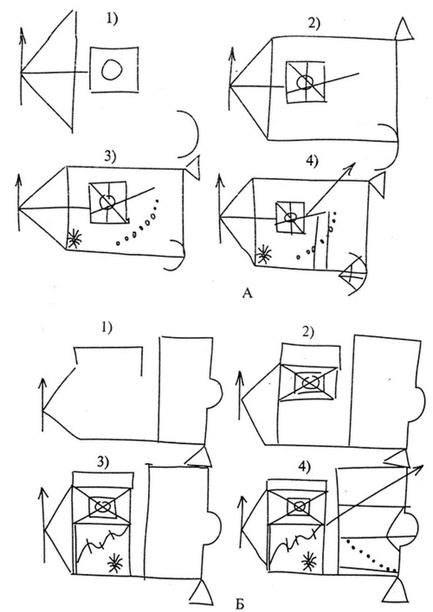 1)

2)

3)

4)

А

1)

2)

3)

4)

Б