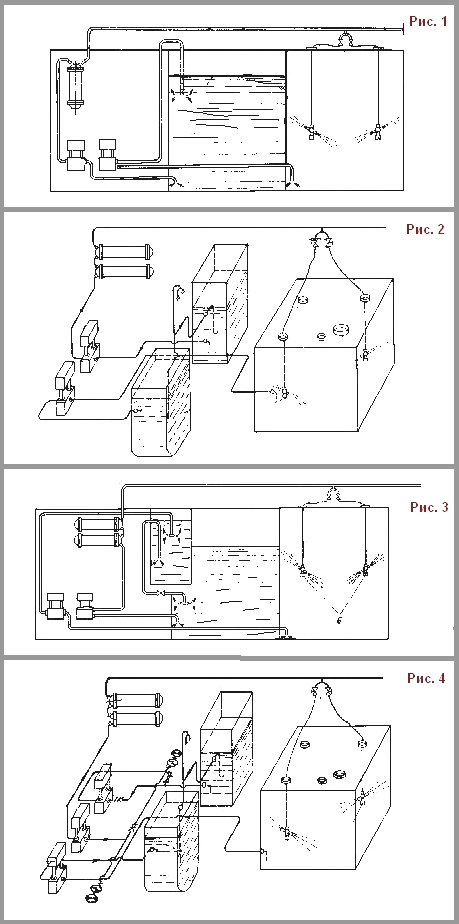 Рис. 1

Рис. 2

Рис. 3

Рис. 4