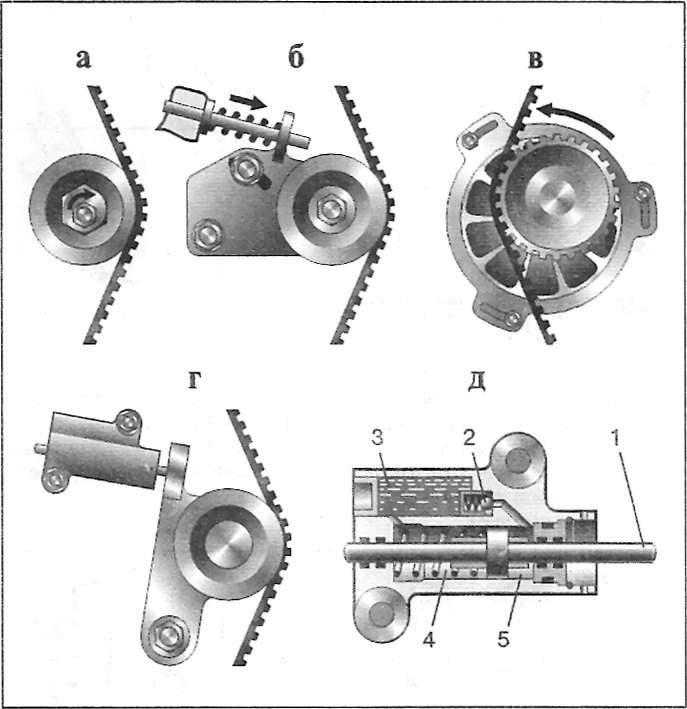 а
б
в
г
д
3
2
1
4
5