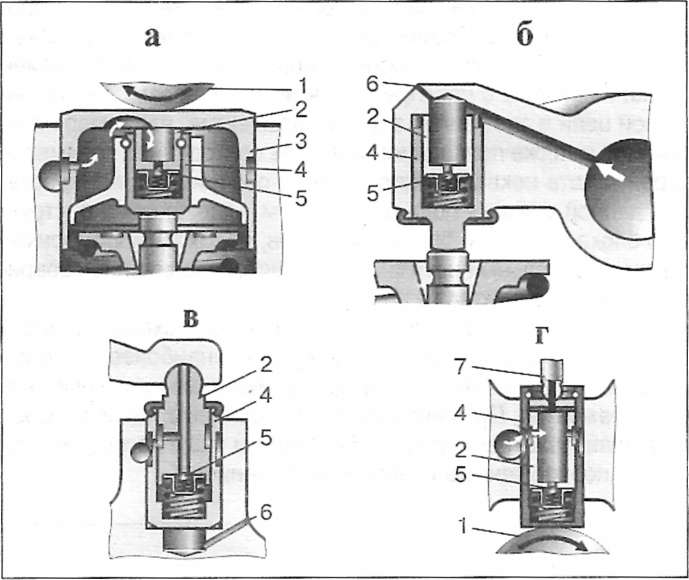 а

1
2
3
4
5

б

6
2
4
5

в

2
4
5
6

г

7
4
2
5
1