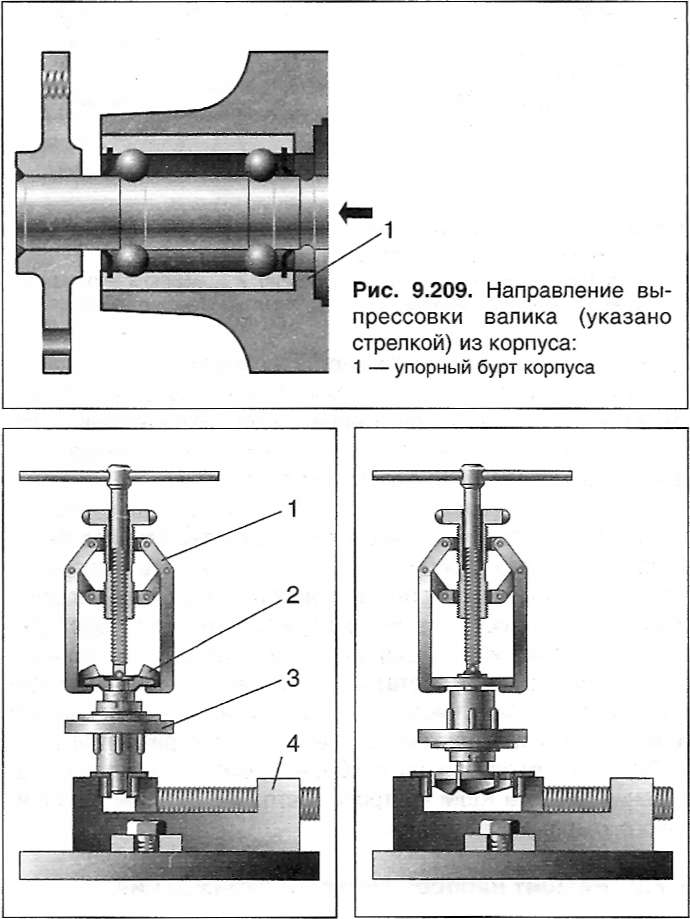 1

Рис. 9.209. Направление выпрессовки валика (указано стрелкой) из корпуса:
1 — упорный бурт корпуса

1

2

3

4