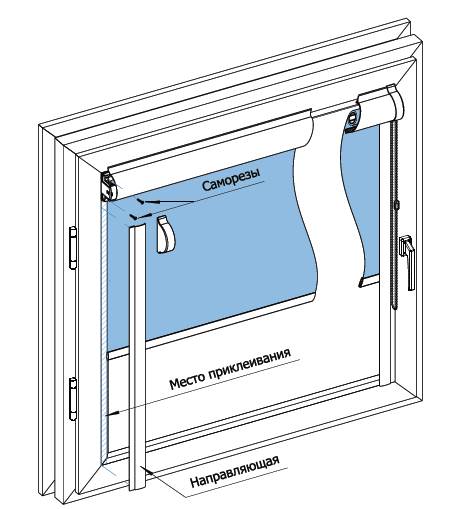 Саморезы

Место приклеивания

Направляющая