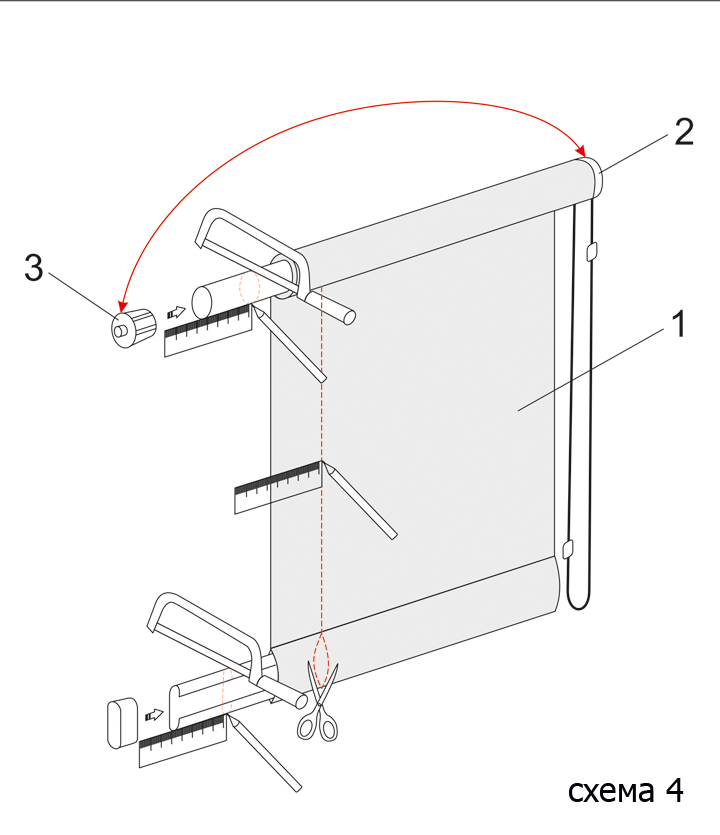 2

3

1

схема 4