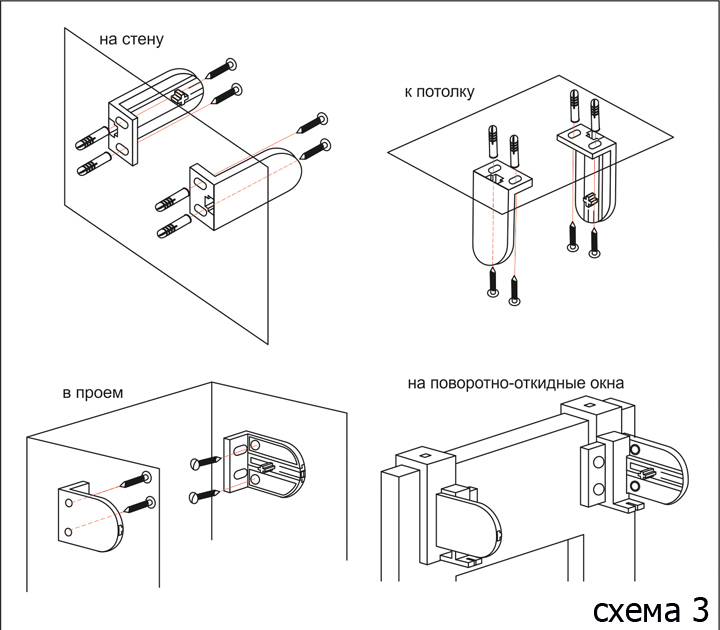 на стену

к потолку

в проем

на поворотно-откидные окна

схема 3