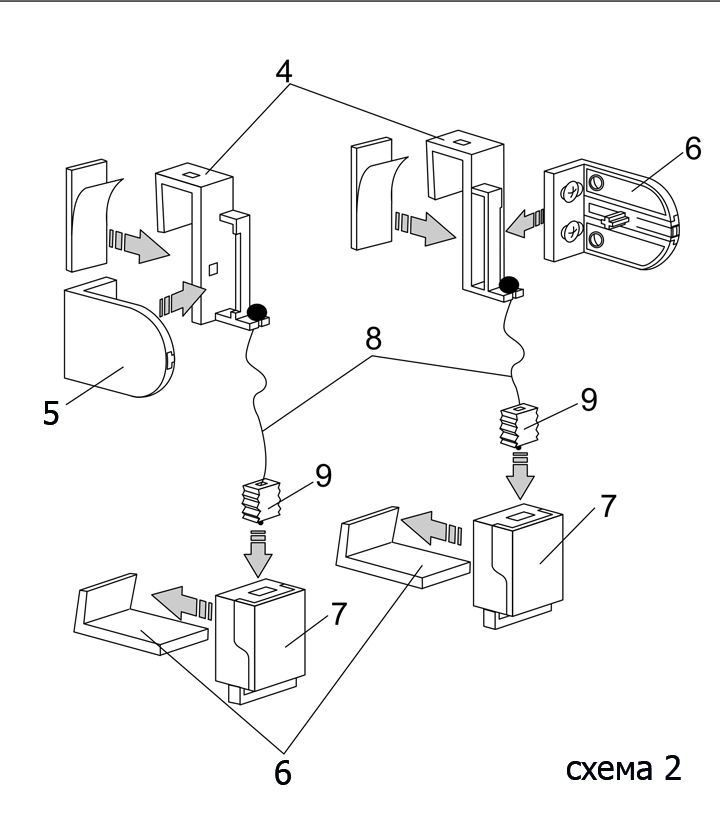 4
6
8
5
9
9
7
7
6
схема 2