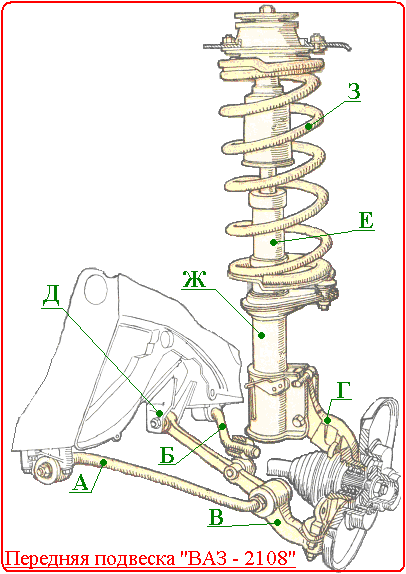 З

Е

Ж

Д

Г

Б

А

В

Передняя подвеска "ВАЗ - 2108"