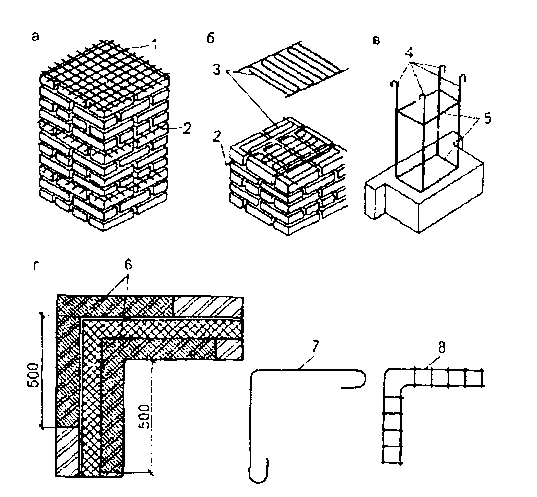 а
1
2
б
3
2
в
4
5
г
6
500
500
7
8