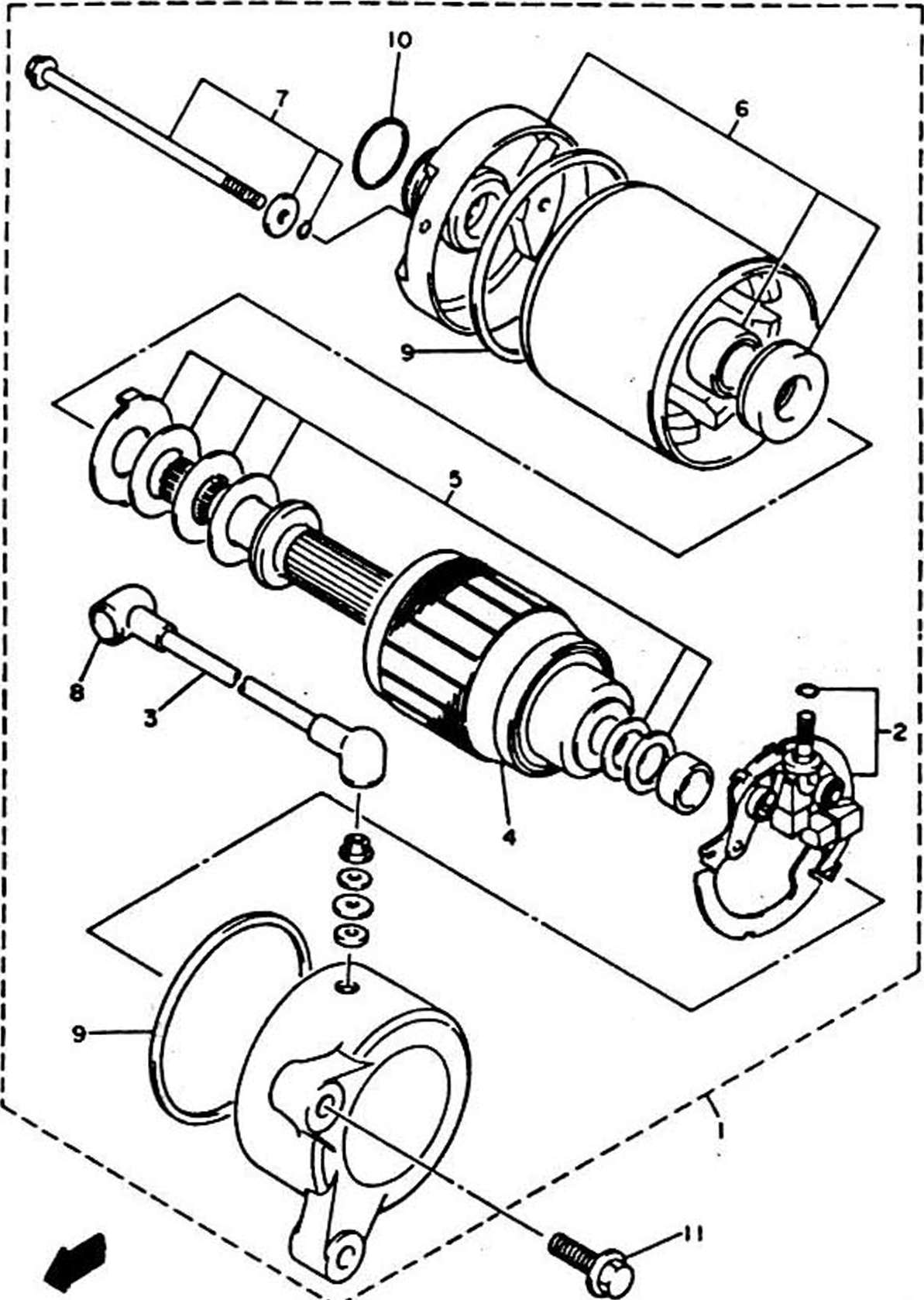 10
7
6
9
5
8
3
2
4
9
1
11