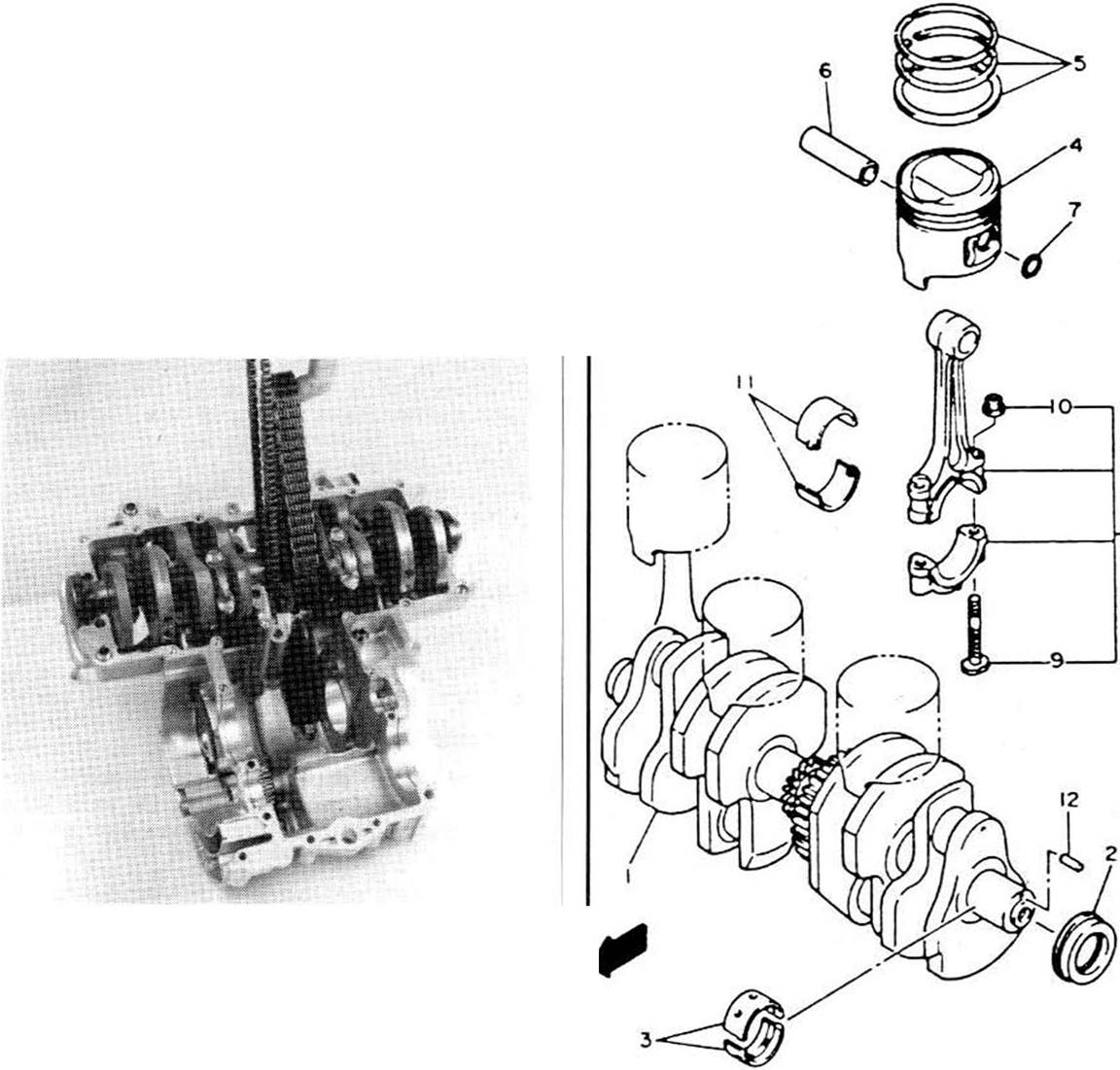 6
5
4
7
11
10
9
12
2
1
3