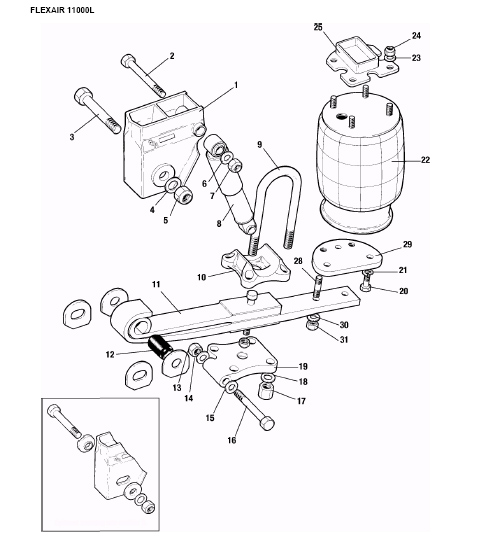 FLEXAIR 11000L

25
24
23
2
1
3
22
9
6
7
4
5
8
29
28
21
10
20
11
30
31
12
19
18
13
14
17
15
16