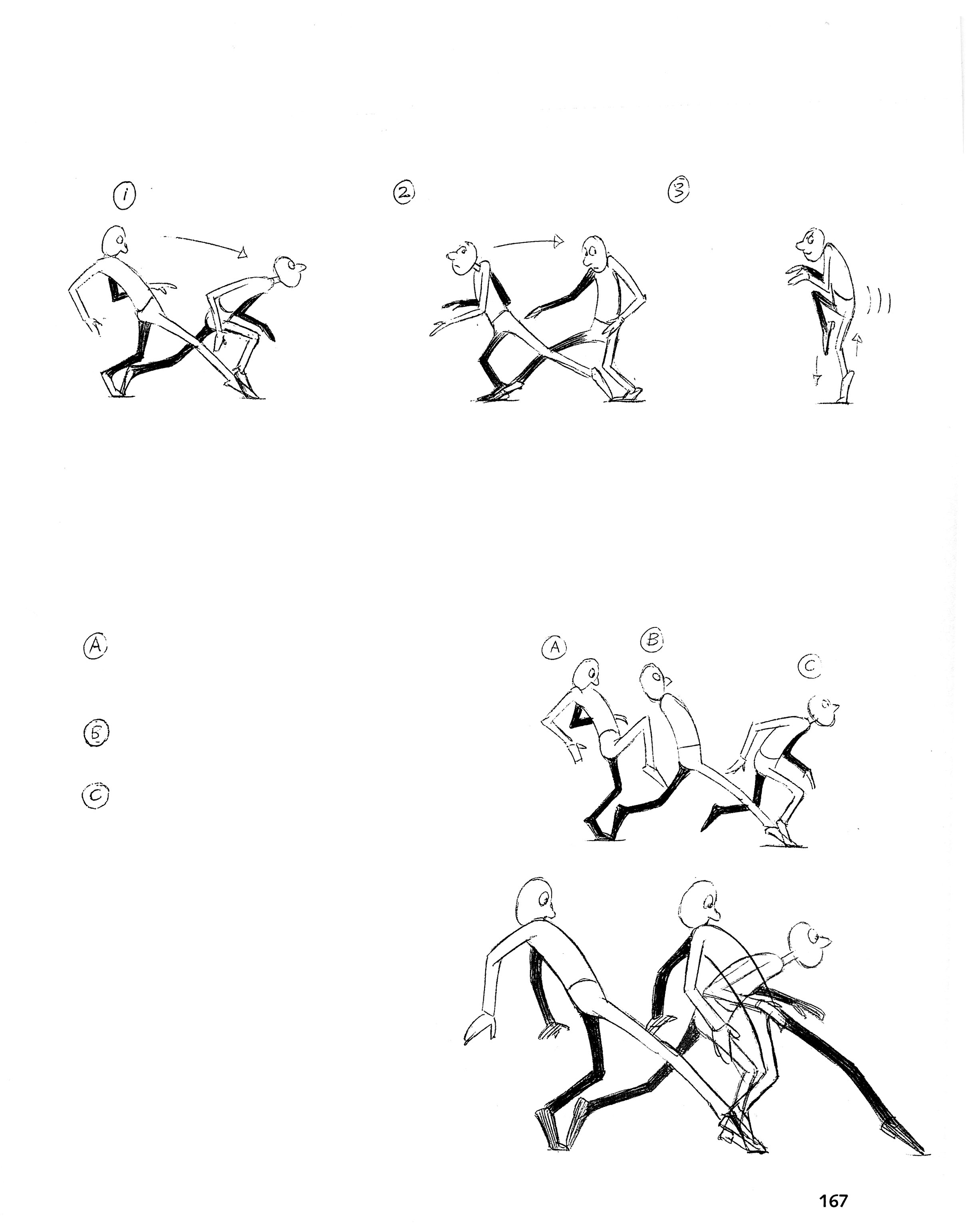 1

2

3

A

B

C

A

B

C

167