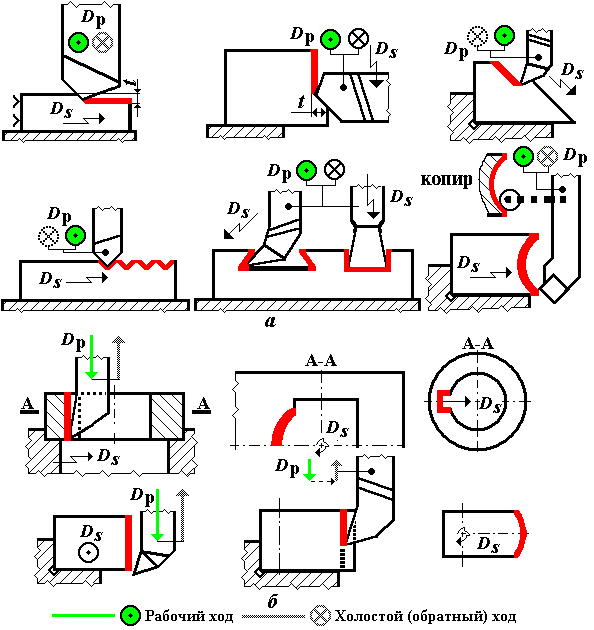 $D_p$

$D_s$

$D_p$

$D_s$

$t$

$D_p$

$D_s$

$D_p$

$D_s$

$D_p$

$D_s$

$D_s$

копир

$D_p$

$D_s$

а

$D_p$

А

А

$D_s$

А-А

$D_s$

А-А

$D_s$

$D_p$

$D_p$

$D_s$

$D_s$

б

Рабочий ход

Холостой (обратный) ход