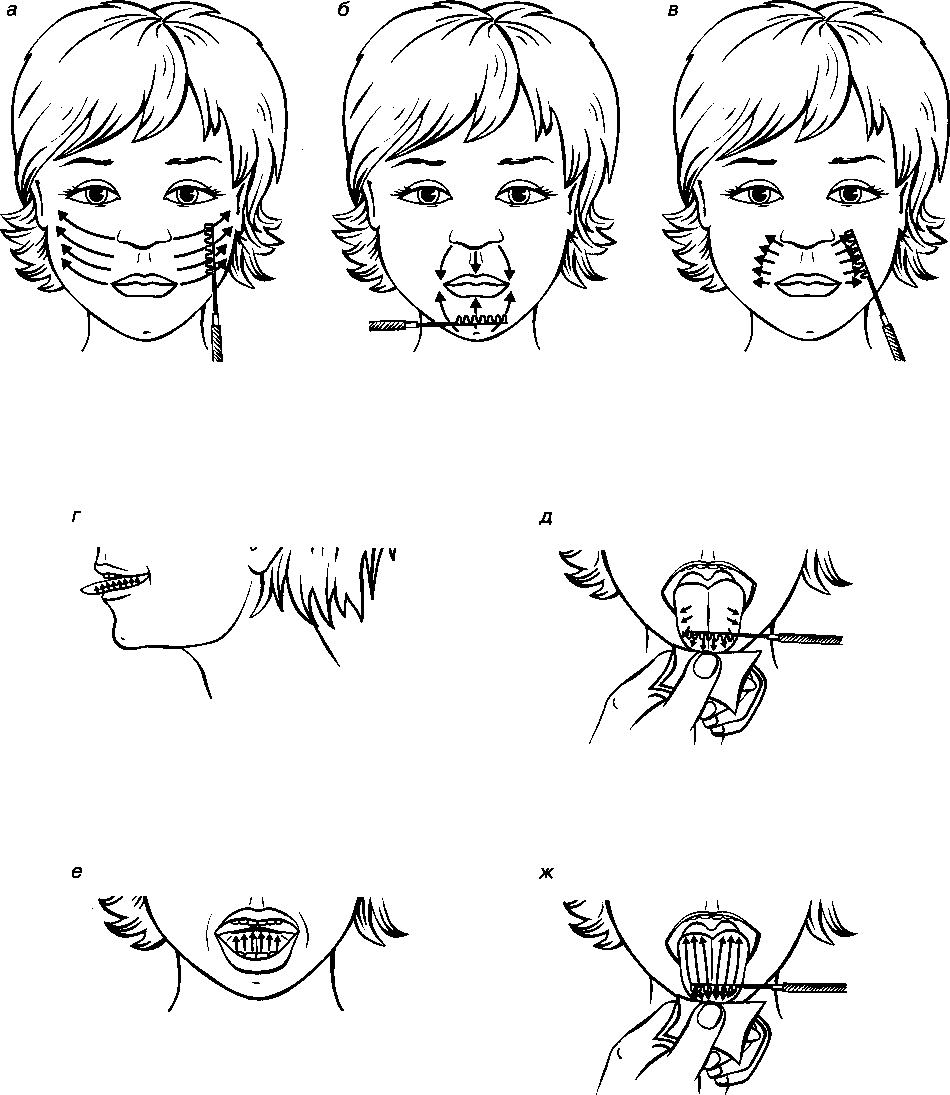 а

б

в

г

д

е

ж