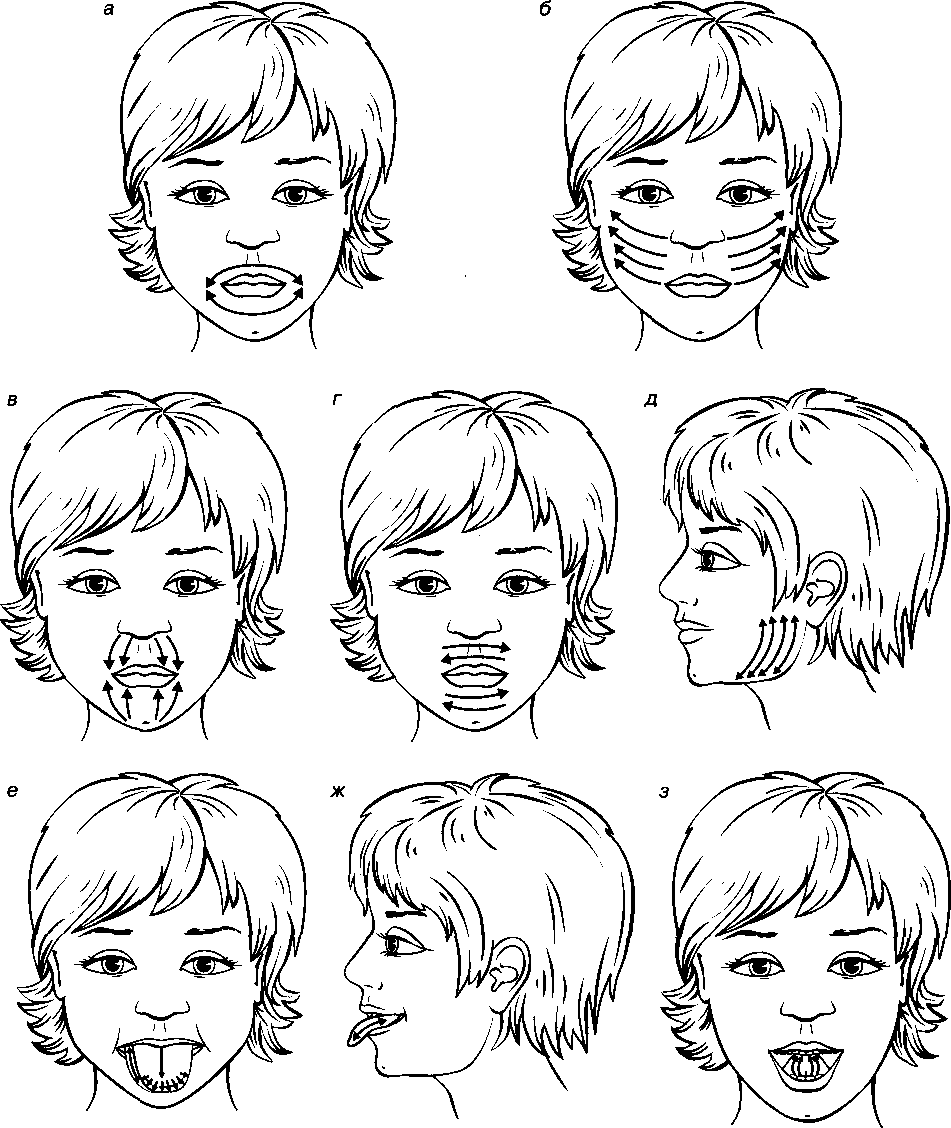 а

б

в

г

д

е

ж

з