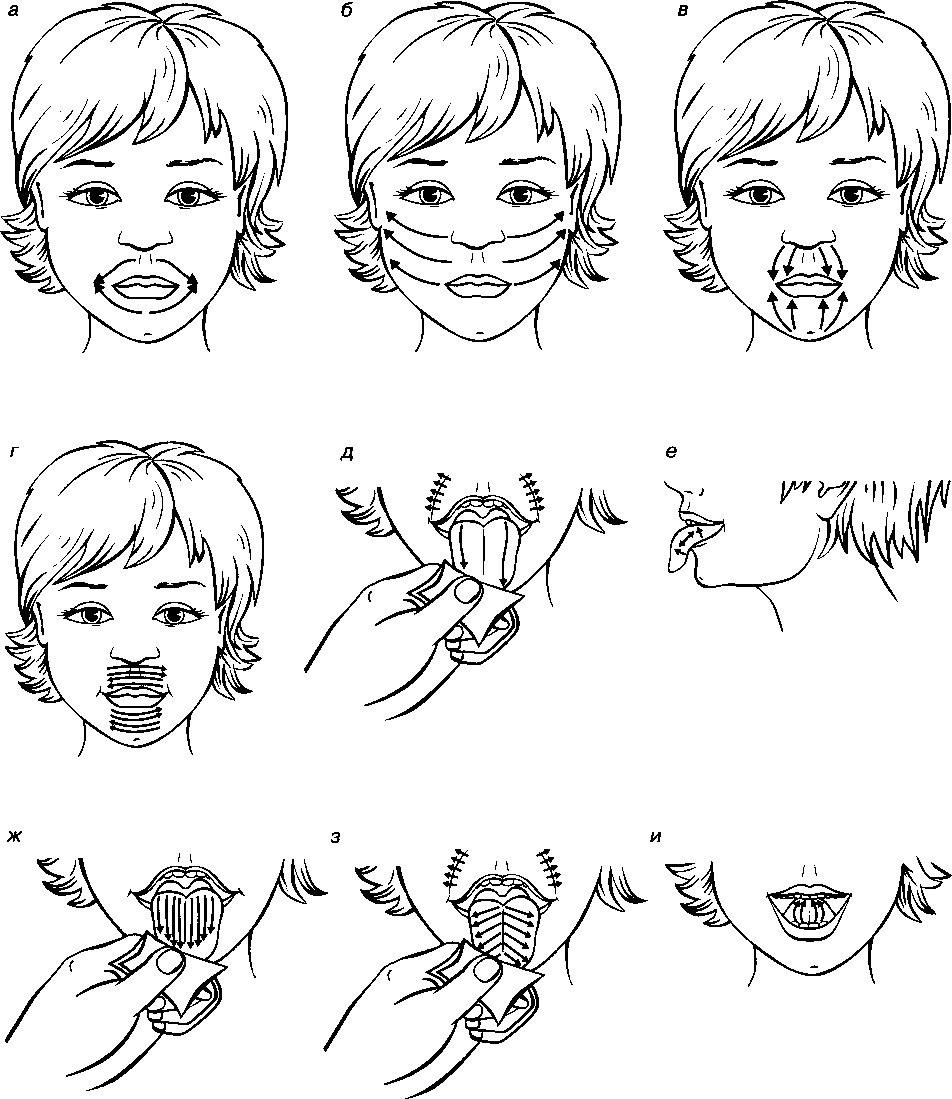 а
б
в
г
д
е
ж
з
и