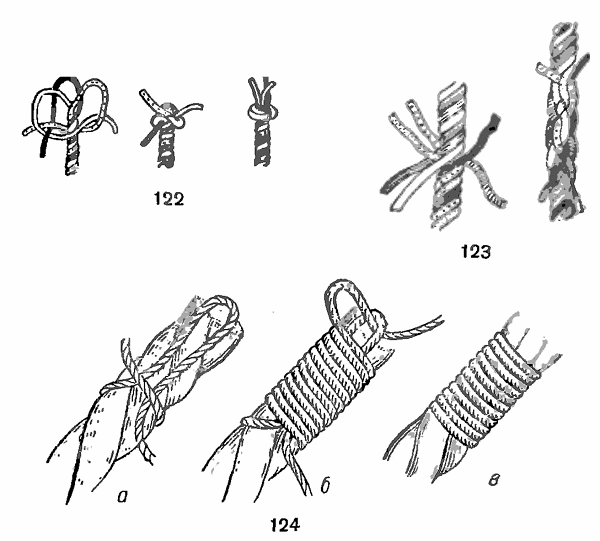 122

123

а

б

в

124