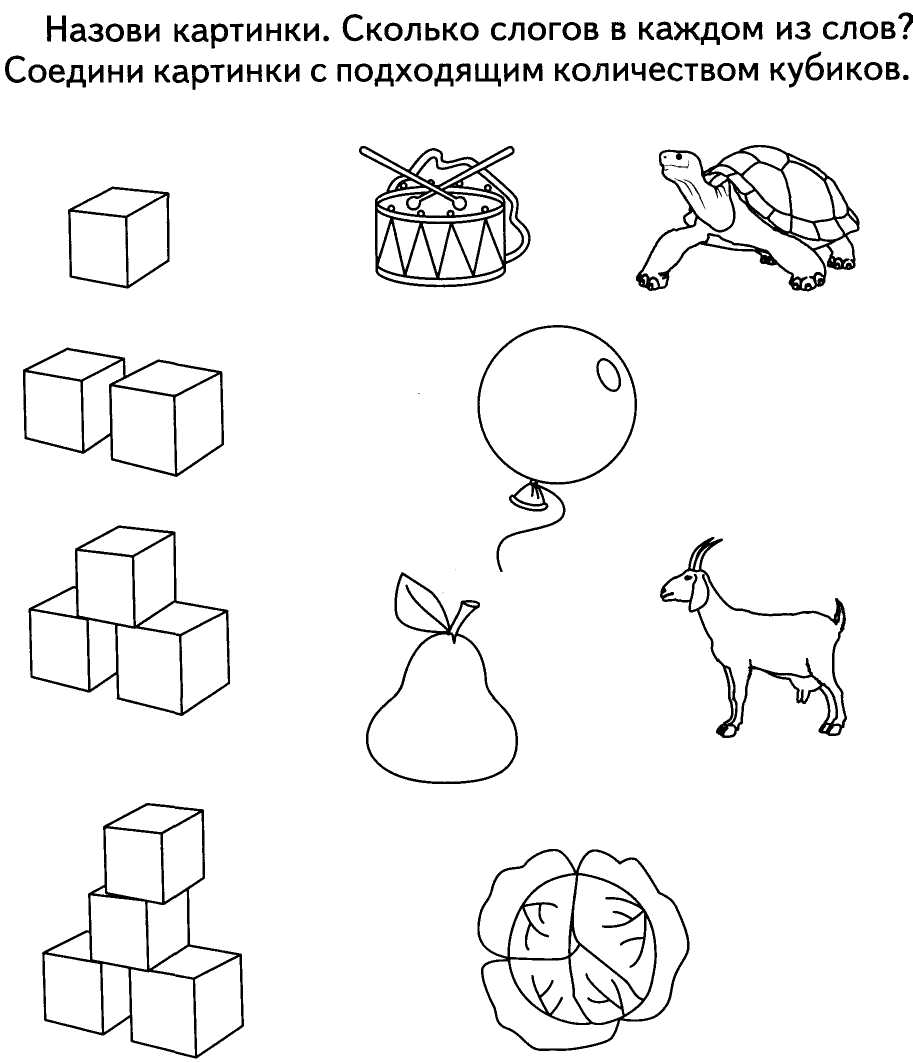 Назови картинки. Сколько слогов в каждом из слов? Соедини картинки с подходящим количеством кубиков.