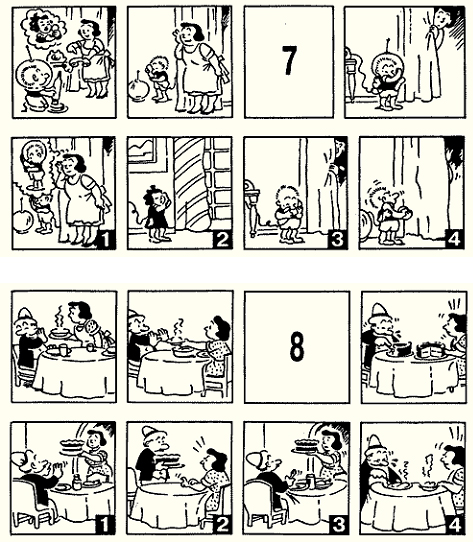 7

1 2 3 4

8

1 2 3 4