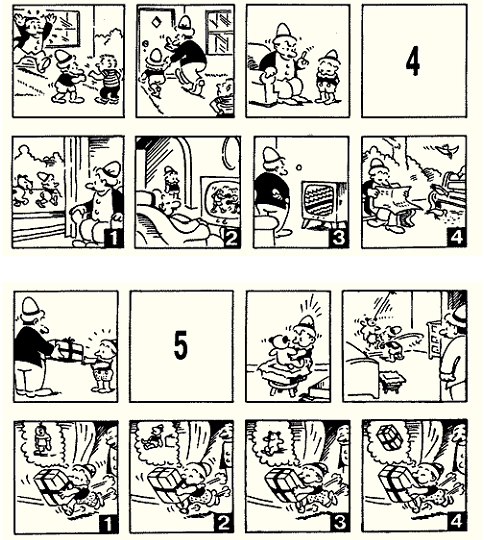 4

1 2 3 4

5

1 2 3 4