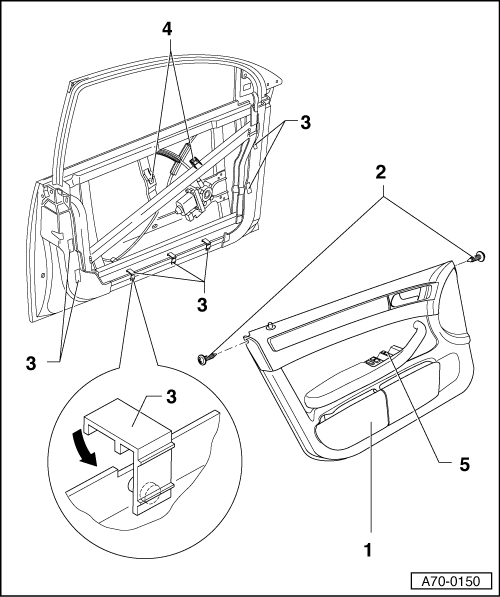 4
3
2
3
3
3
5
1
A70-0150