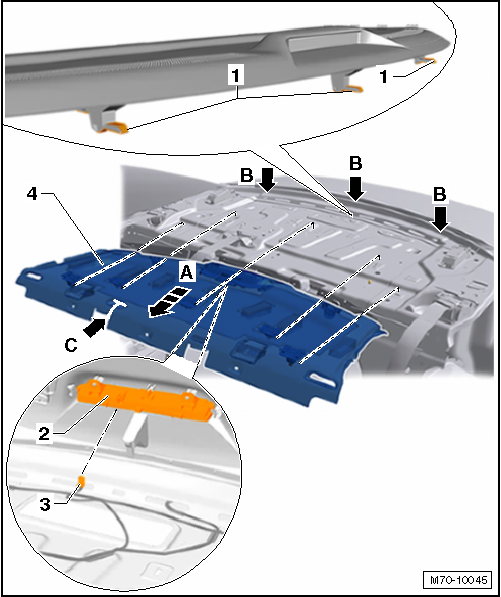 1
1
B
B
B
4
A
C
2
3
M70-10045