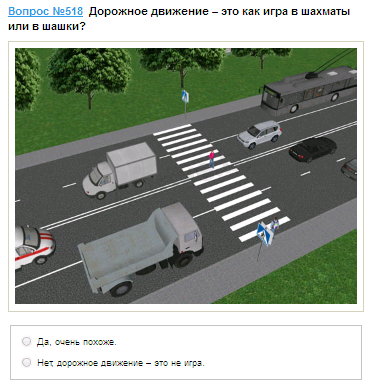 Вопрос №518 Дорожное движение – это как игра в шахматы или в шашки?

Да, очень похоже.

Нет, дорожное движение – это не игра.