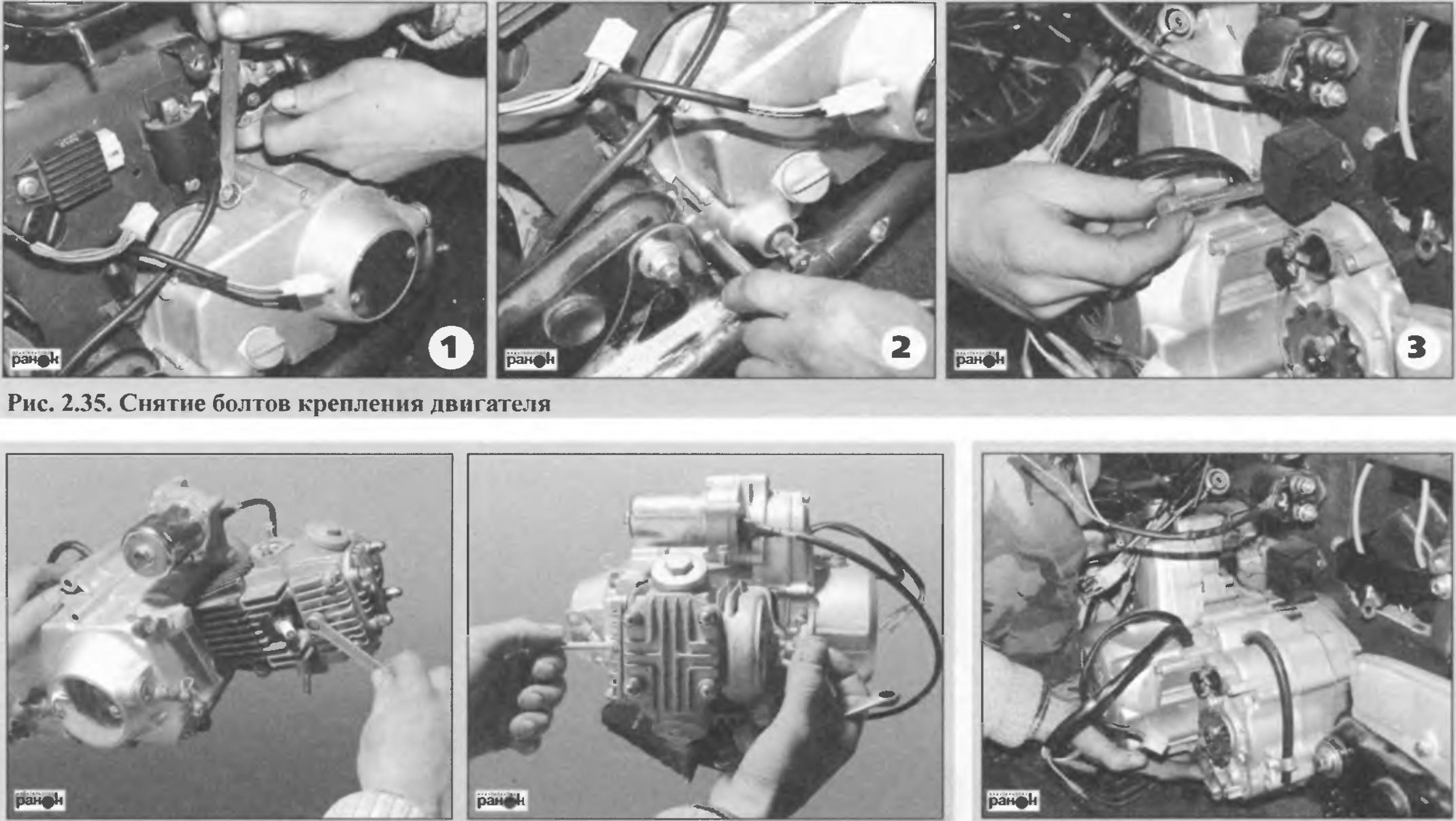 ранок
1
ранок
2
ранок
3

Рис. 2.35. Снятие болтов крепления двигателя

ранок
ранок
ранок