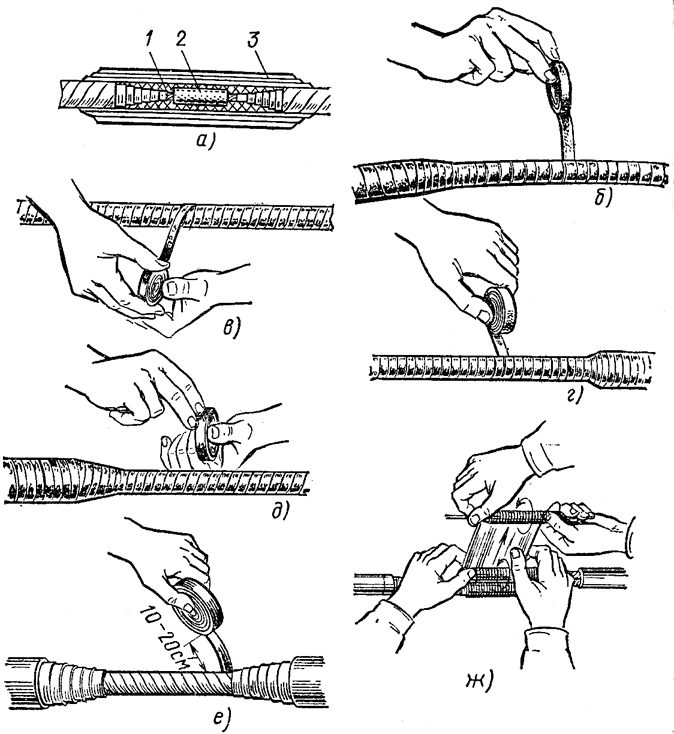 1 2 3

а)

б)

в)

г)

д)

10-20см

е)

ж)