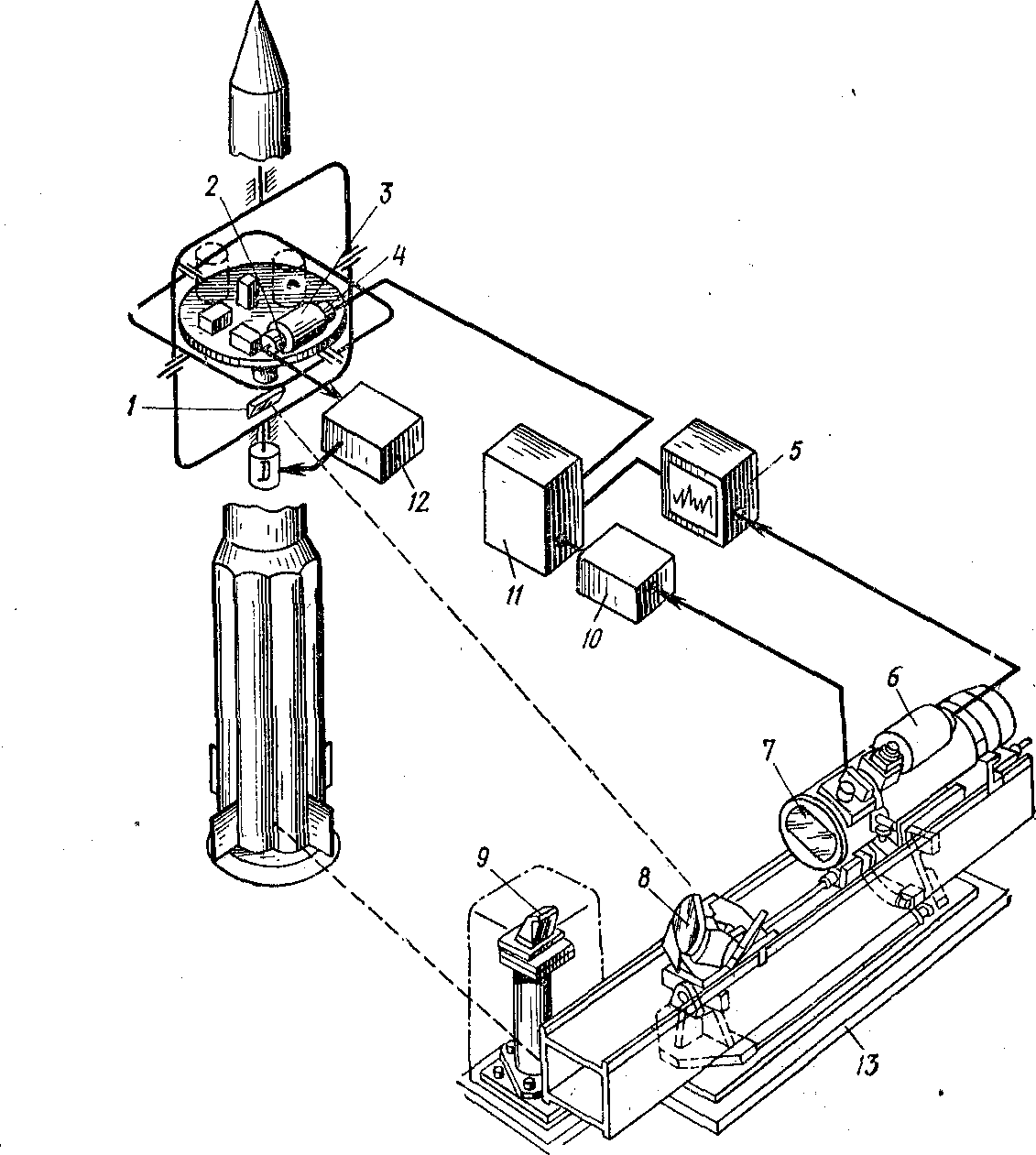 2
3
4
1
12
11
5
10
6
7
9
8
13