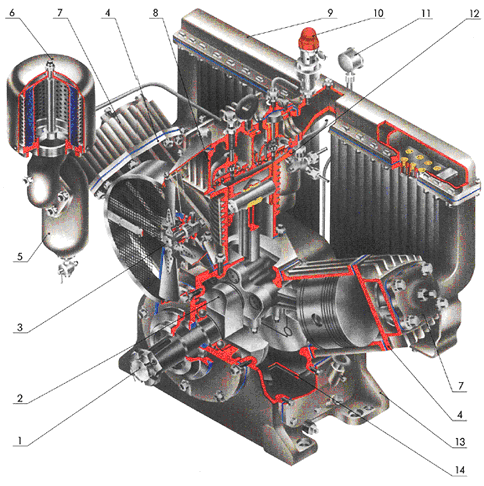 6
7
4
8
9
10
11
12
5
3
2
1
7
4
13
14