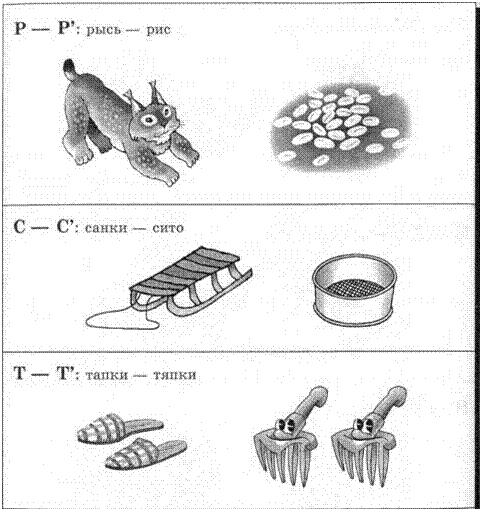 Р — Р': рысь — рис

С — С': санки — сито

Т — Т': тапки — тяпки