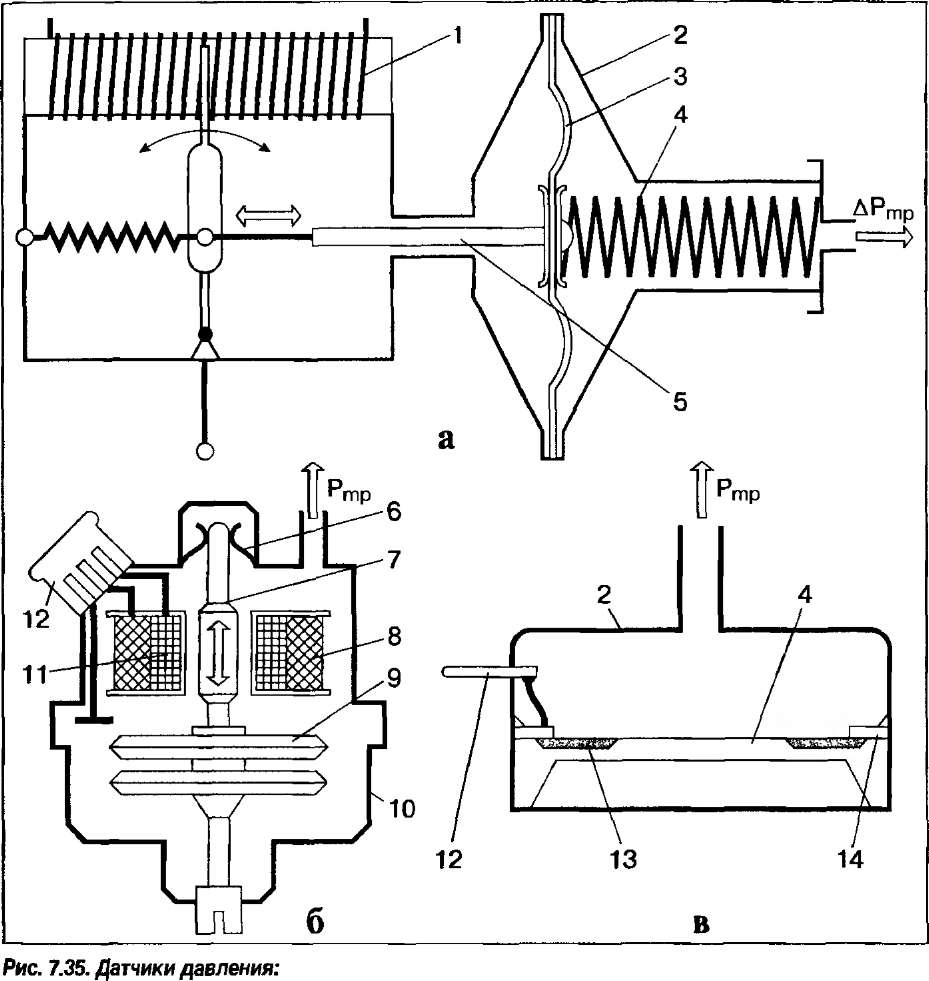 1
2
3
4
$\Delta P_{mp}$
5
а
$P_{mp}$
6
7
12
11
8
9
10
б
$P_{mp}$
2
4
12
13
14
в

Рис. 7.35. Датчики давления: