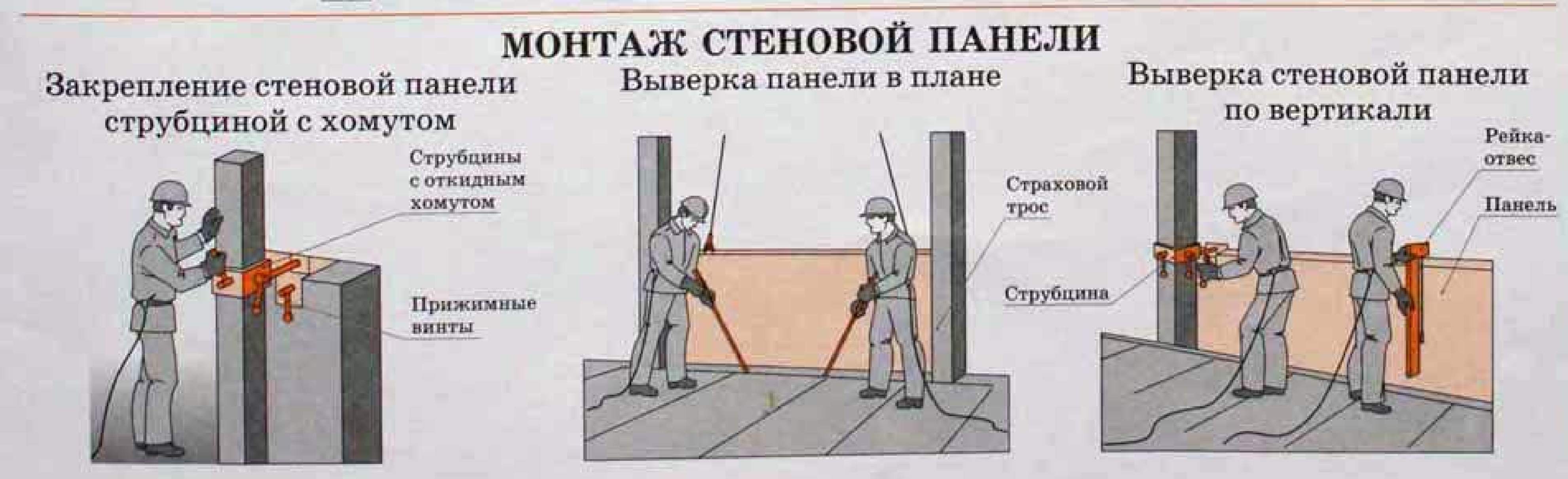 МОНТАЖ СТЕНОВОЙ ПАНЕЛИ

Закрепление стеновой панели струбциной с хомутом

Струбцины с откидным хомутом

Прижимные винты

Выверка панели в плане

Страховой трос

Выверка стеновой панели по вертикали

Рейка-отвес

Панель

Струбцина