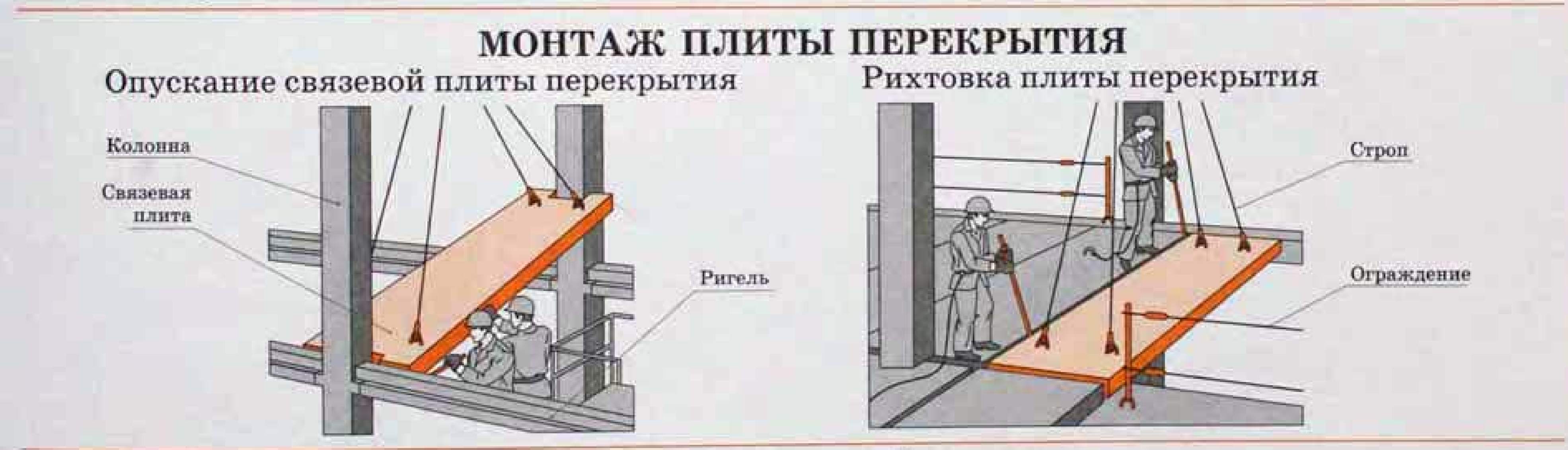 МОНТАЖ ПЛИТЫ ПЕРЕКРЫТИЯ

Опускание связевой плиты перекрытия

Колонна

Связевая плита

Ригель

Рихтовка плиты перекрытия

Строп

Ограждение