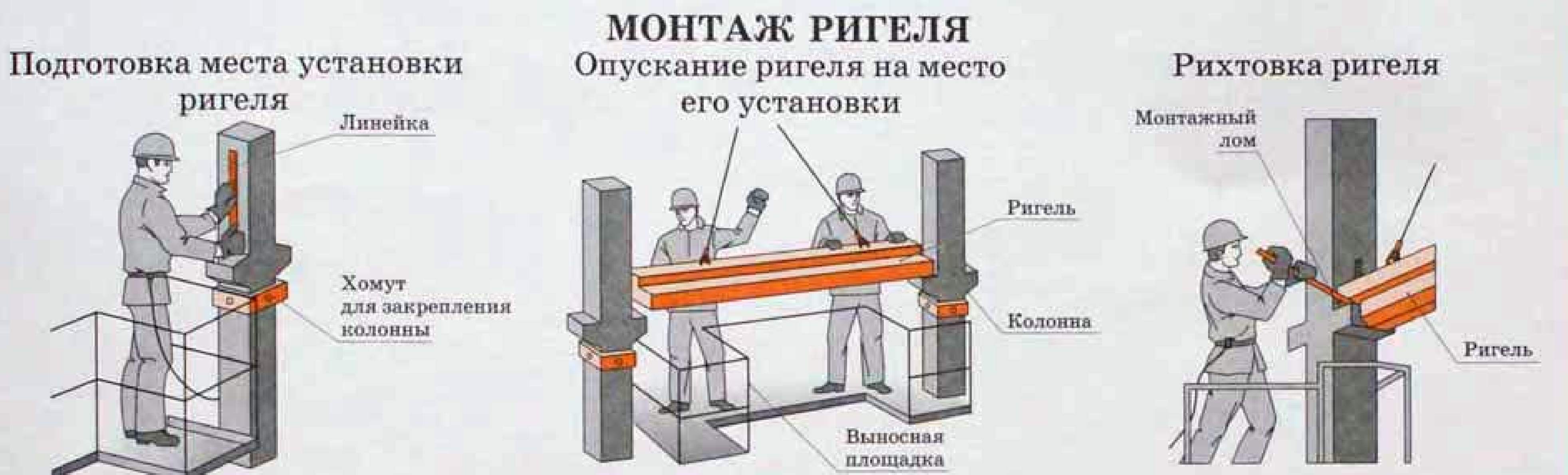 МОНТАЖ РИГЕЛЯ

Подготовка места установки ригеля

Линейка

Хомут для закрепления колонны

Опускание ригеля на место его установки

Ригель

Колонна

Выносная площадка

Рихтовка ригеля

Монтажный лом

Ригель