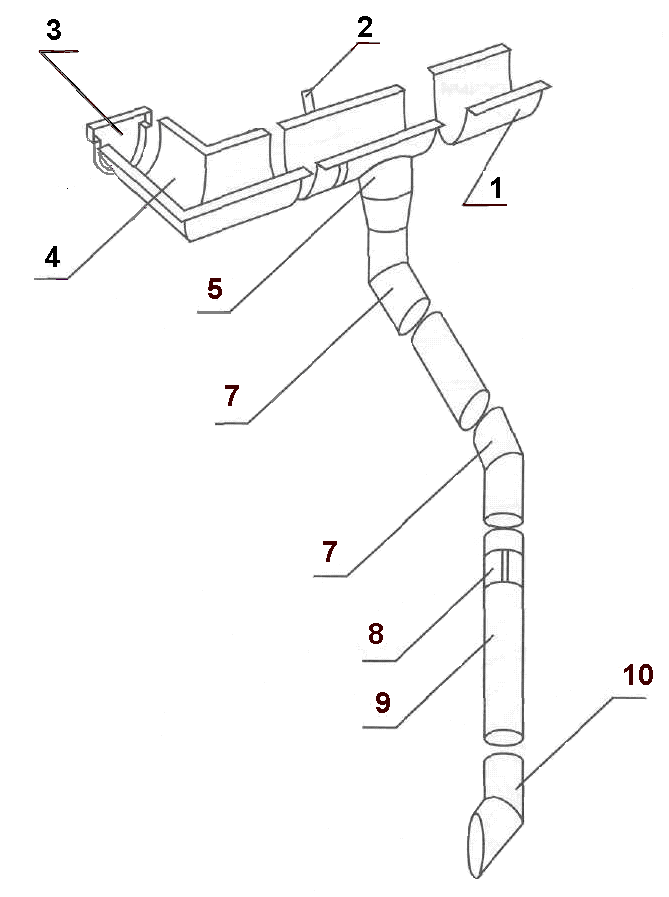 3
2
1
4
5
7
7
8
9
10