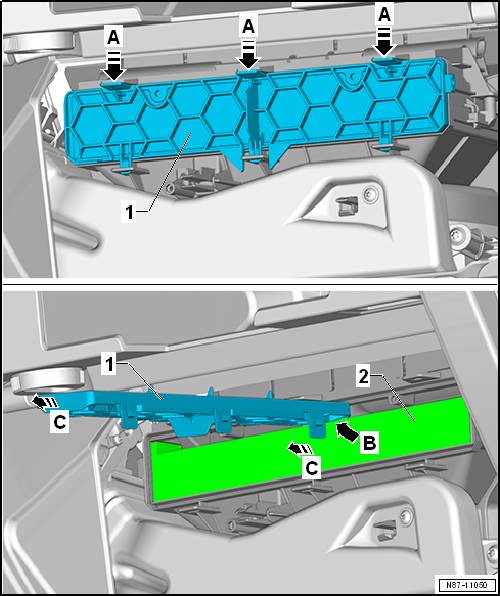 A
A
A
1
1
2
C
B
C
N87-11050