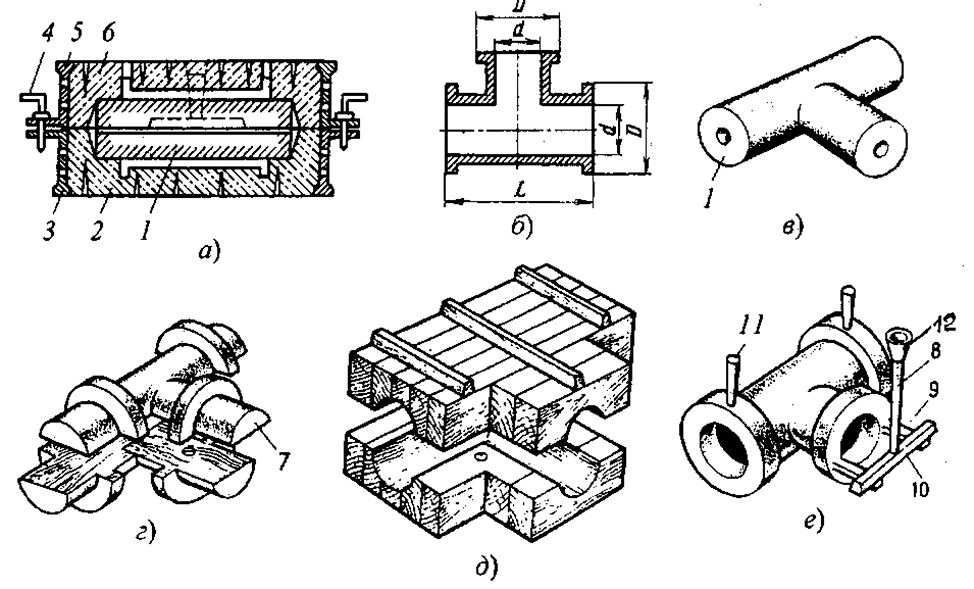 4 5 6
3 2 1
а)
D
d
d
D
L
б)
1
в)
7
г)
д)
11
12
8
9
10
е)