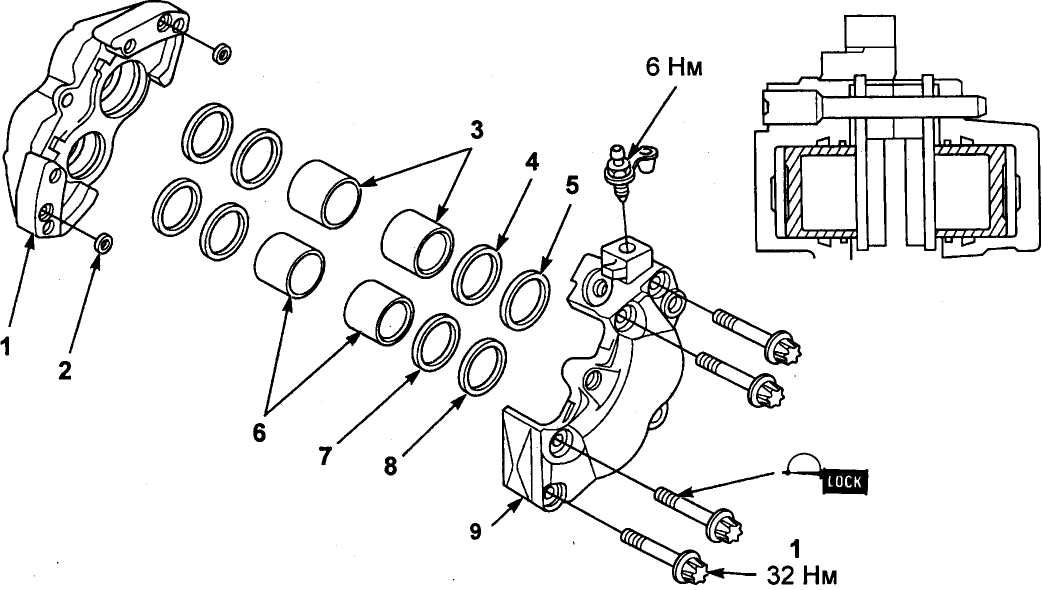 6 Нм
3
4
5
1
2
6
7
8
9
LOCK
1
32 Нм