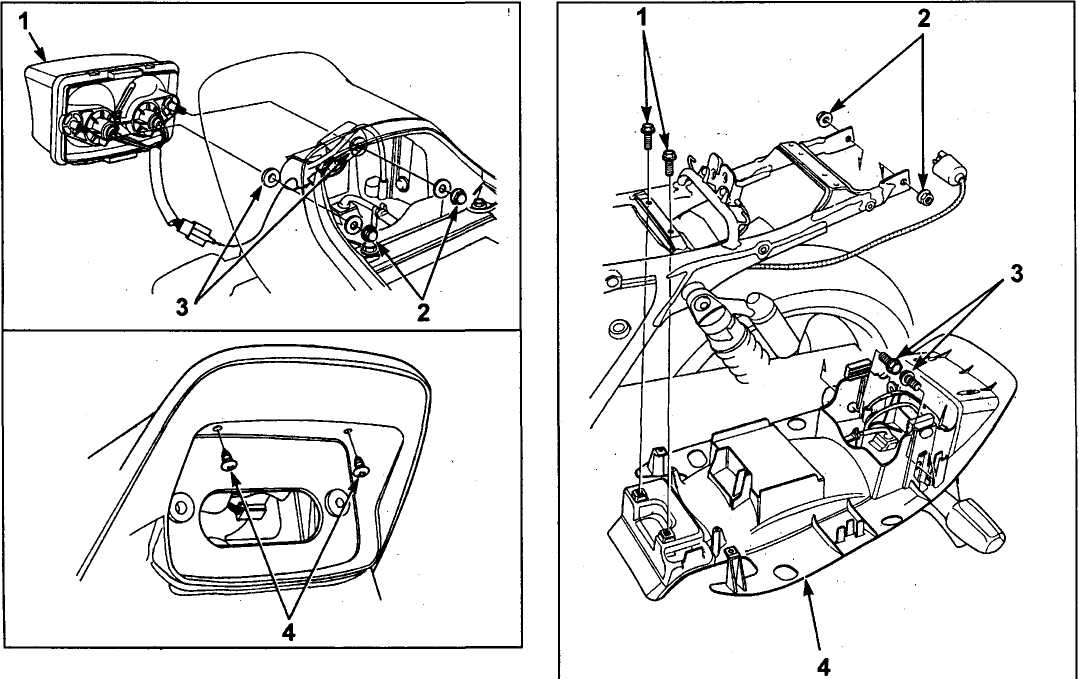 1
3
2
4
1
2
3
4