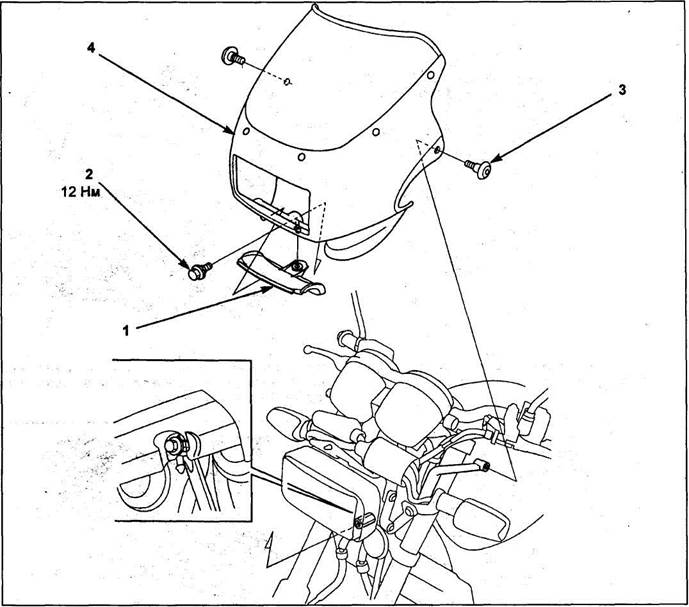 4

3

2
12 Нм

1