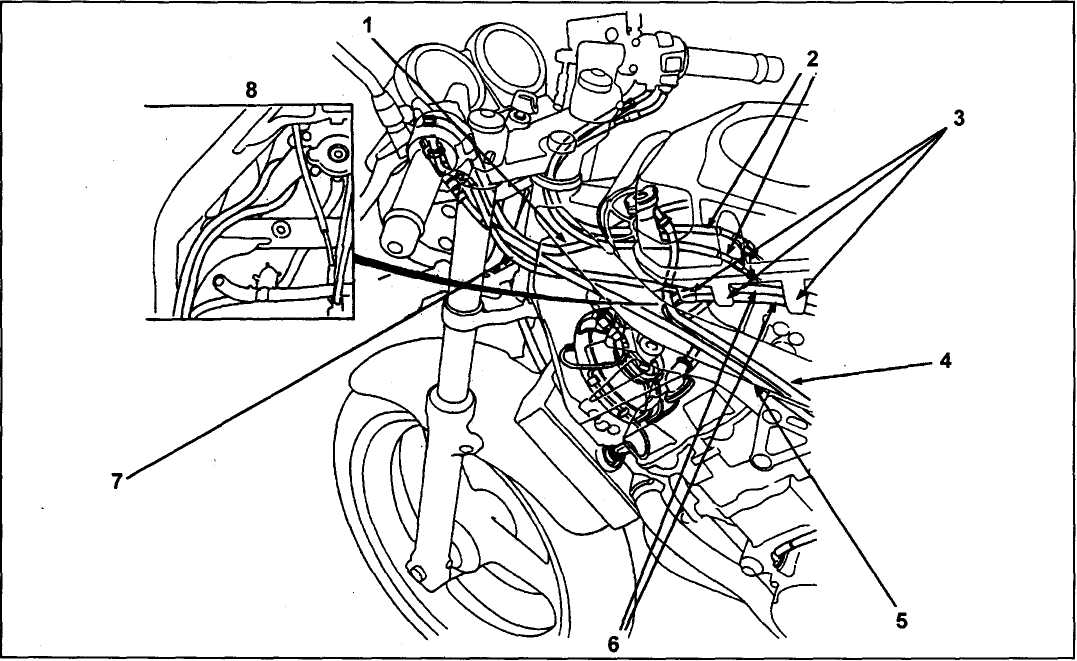 1
2
3
8
4
7
5
6